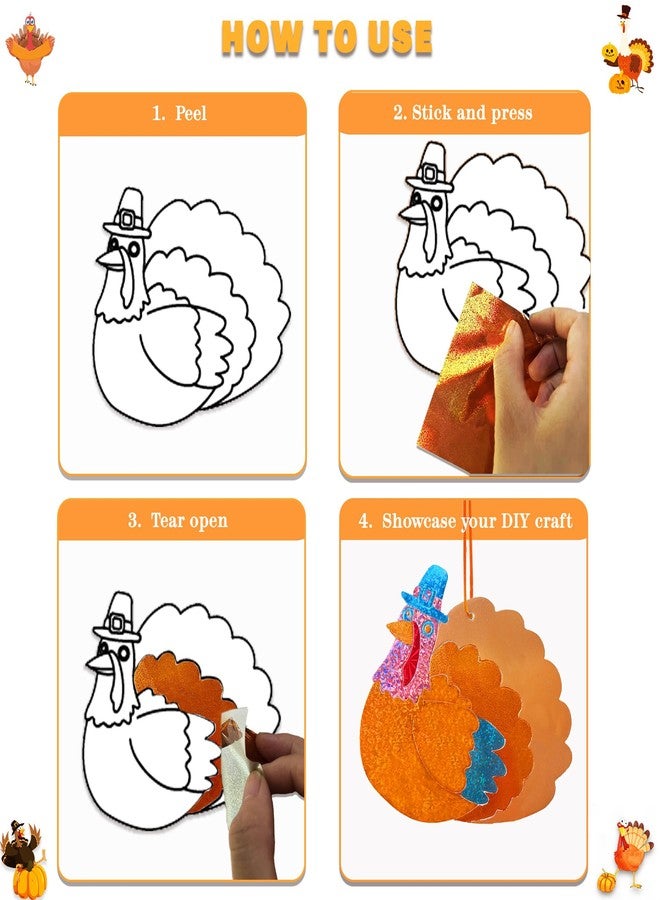 HOW TO USE

1. Peel

2. Stick and press

3. Tear open

4. Showcase your DIY craft